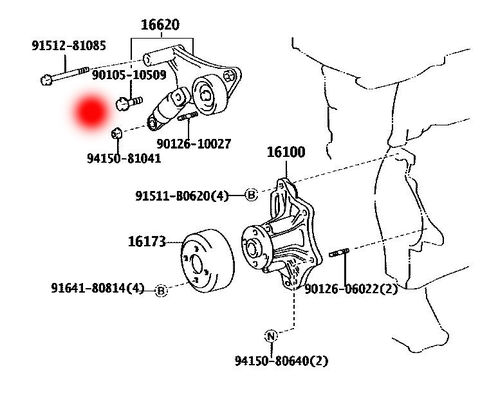 16620
91512-81085
90105-10509
90126-10027
94150-81041
16100
91511-B0620(4)
B
16173
91641-80814(4)
B
90126-06022(2)
N
94150-80640(2)